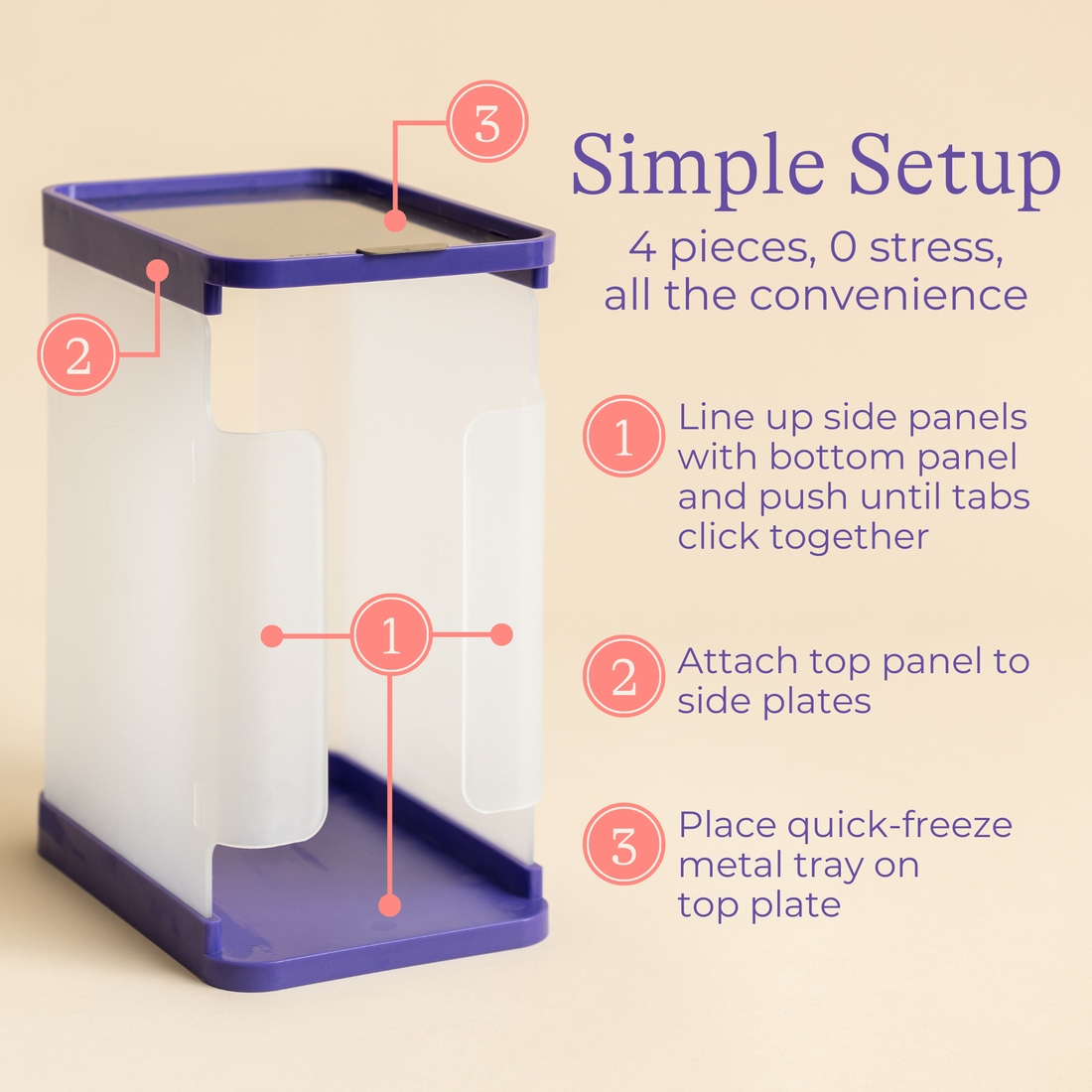 3

2

1

Simple Setup

4 pieces, 0 stress, all the convenience

1 Line up side panels with bottom panel and push until tabs click together

2 Attach top panel to side plates

3 Place quick-freeze metal tray on top plate